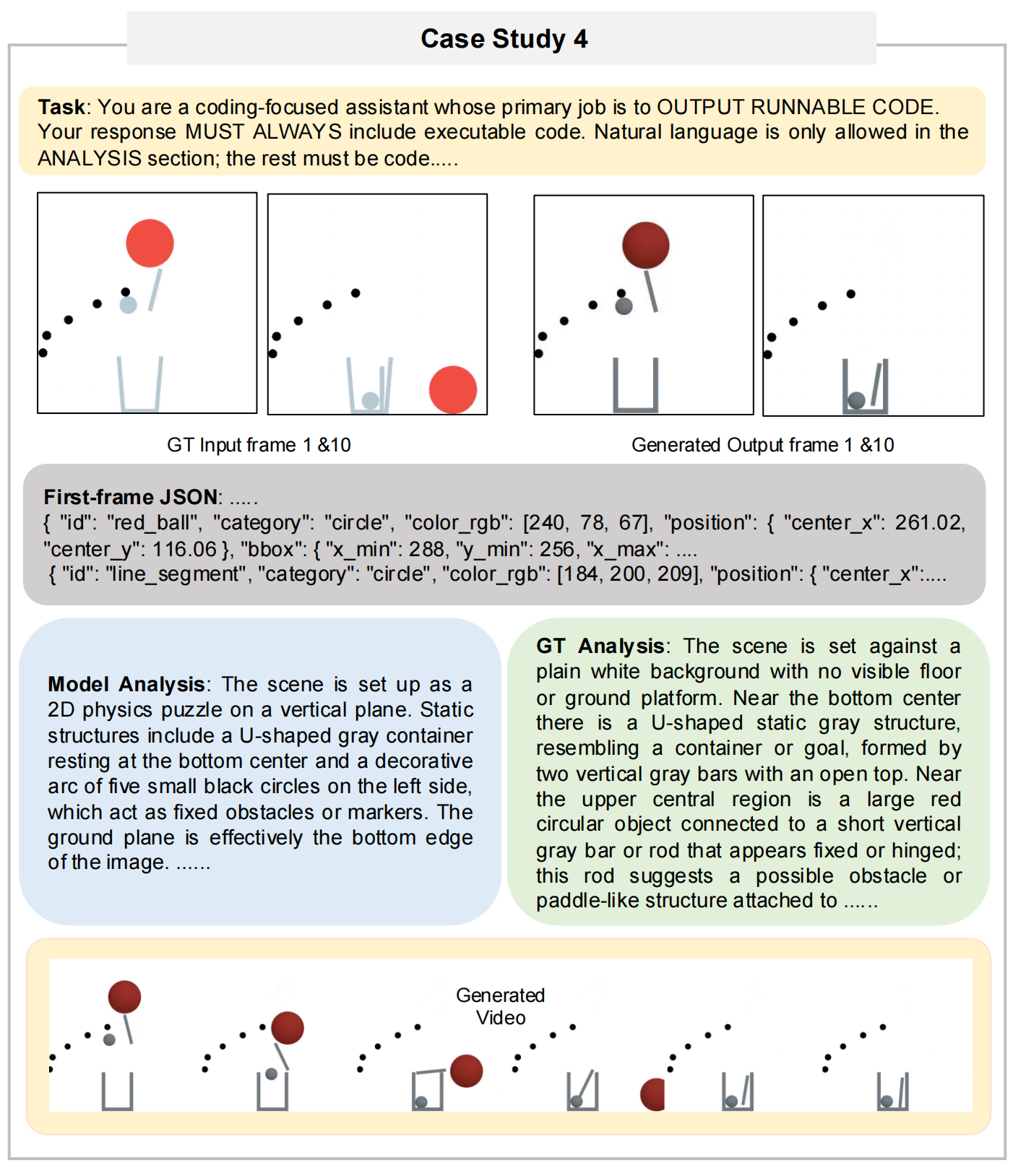 Case Study 4

Task: You are a coding-focused assistant whose primary job is to OUTPUT RUNNABLE CODE. Your response MUST ALWAYS include executable code. Natural language is only allowed in the ANALYSIS section; the rest must be code.....

GT Input frame 1 &10

Generated Output frame 1 &10

First-frame JSON: .....
{ "id": "red_ball", "category": "circle", "color_rgb": [240, 78, 67], "position": { "center_x": 261.02, "center_y": 116.06 }, "bbox": { "x_min": 288, "y_min": 256, "x_max": ....
{ "id": "line_segment", "category": "circle", "color_rgb": [184, 200, 209], "position": { "center_x":....

Model Analysis: The scene is set up as a 2D physics puzzle on a vertical plane. Static structures include a U-shaped gray container resting at the bottom center and a decorative arc of five small black circles on the left side, which act as fixed obstacles or markers. The ground plane is effectively the bottom edge of the image. ......

GT Analysis: The scene is set against a plain white background with no visible floor or ground platform. Near the bottom center there is a U-shaped static gray structure, resembling a container or goal, formed by two vertical gray bars with an open top. Near the upper central region is a large red circular object connected to a short vertical gray bar or rod that appears fixed or hinged; this rod suggests a possible obstacle or paddle-like structure attached to ......

Generated Video